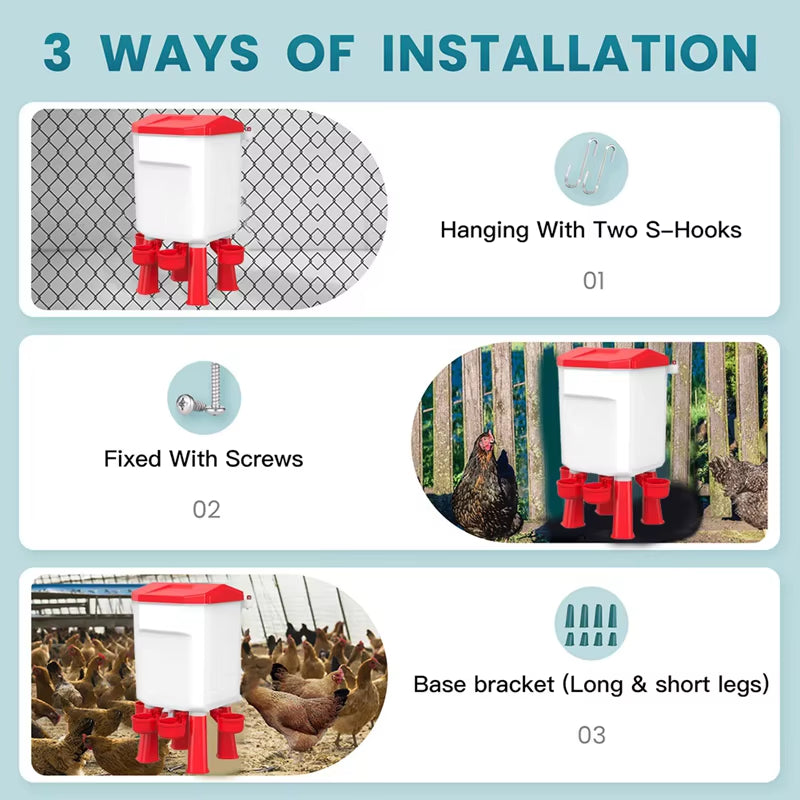 3 WAYS OF INSTALLATION

Hanging With Two S-Hooks

01

Fixed With Screws

02

Base bracket (Long & short legs)

03