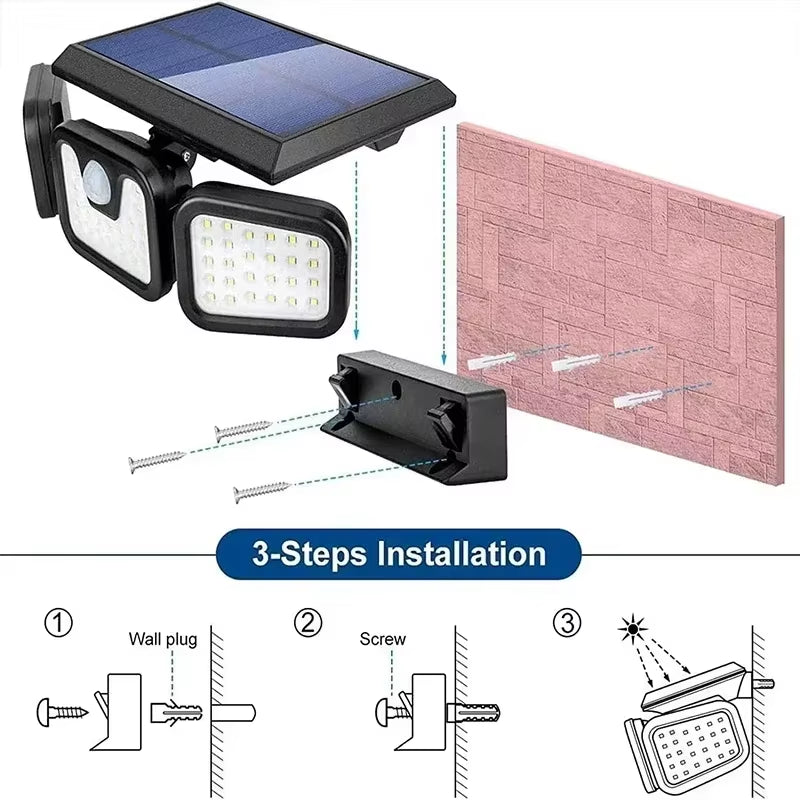 3-Steps Installation

①

Wall plug

②

Screw

③